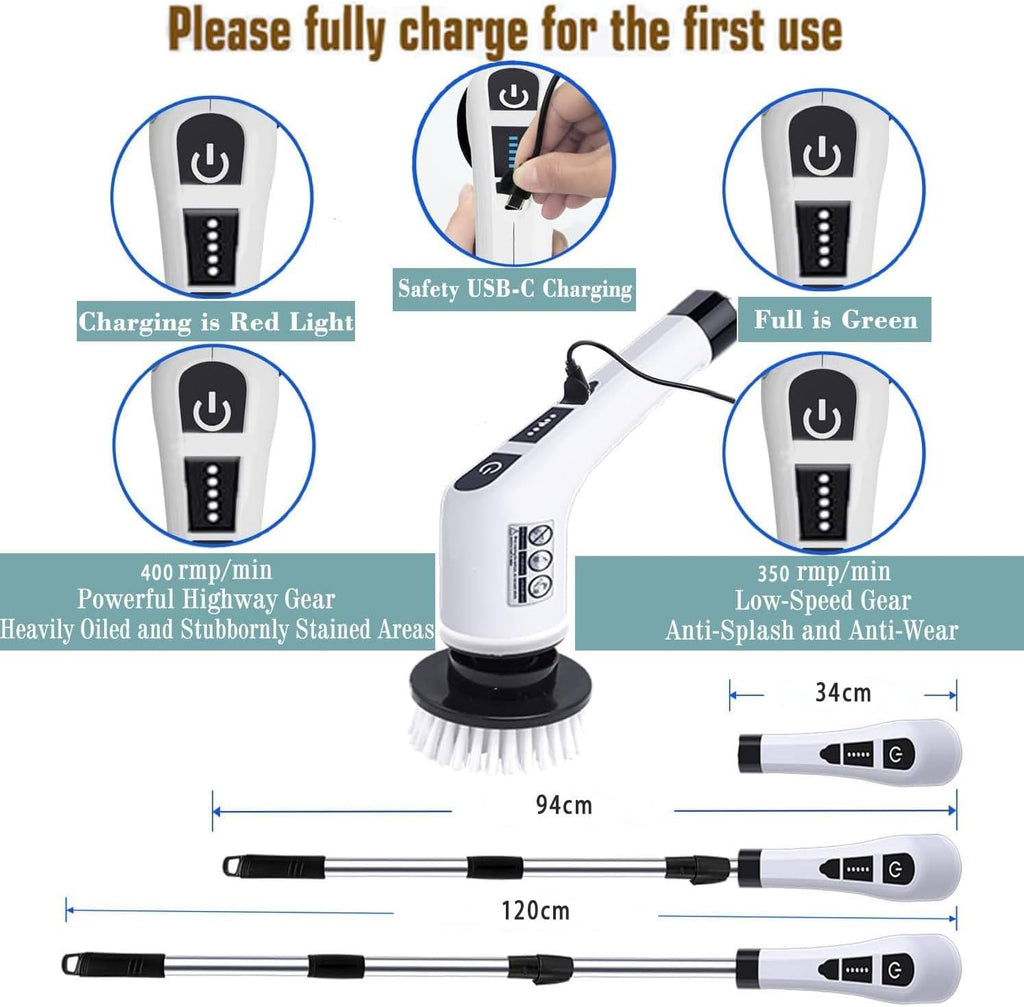 Please fully charge for the first use

Charging is Red Light

Safety USB-C Charging

Full is Green

400 rmp/min
Powerful Highway Gear
Heavily Oiled and Stubbornly Stained Areas

350 rmp/min
Low-Speed Gear
Anti-Splash and Anti-Wear

34cm

94cm

120cm